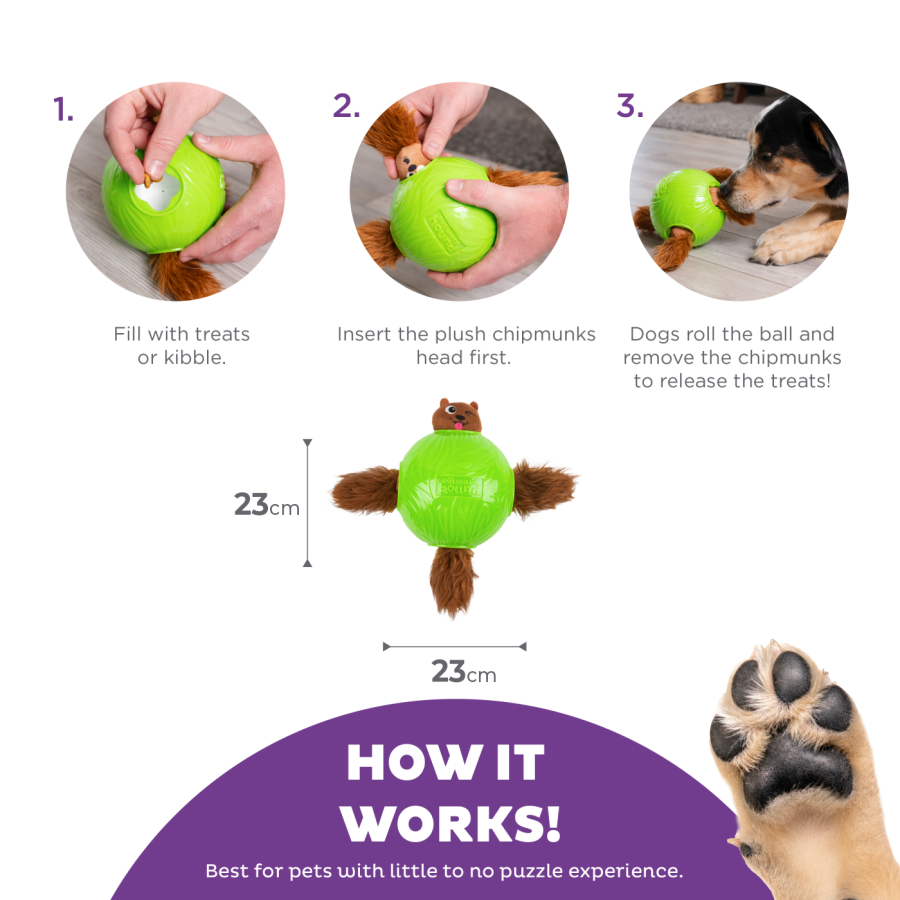 1.

Fill with treats or kibble.

2.

Insert the plush chipmunks head first.

3.

Dogs roll the ball and remove the chipmunks to release the treats!

23cm

23cm

HOW IT WORKS!

Best for pets with little to no puzzle experience.