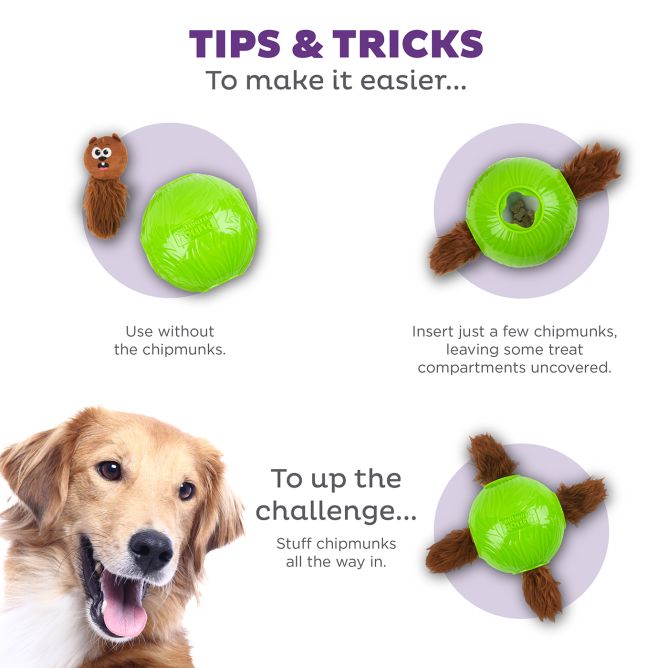 TIPS & TRICKS
To make it easier...

Use without the chipmunks.

Insert just a few chipmunks, leaving some treat compartments uncovered.

To up the challenge...

Stuff chipmunks all the way in.