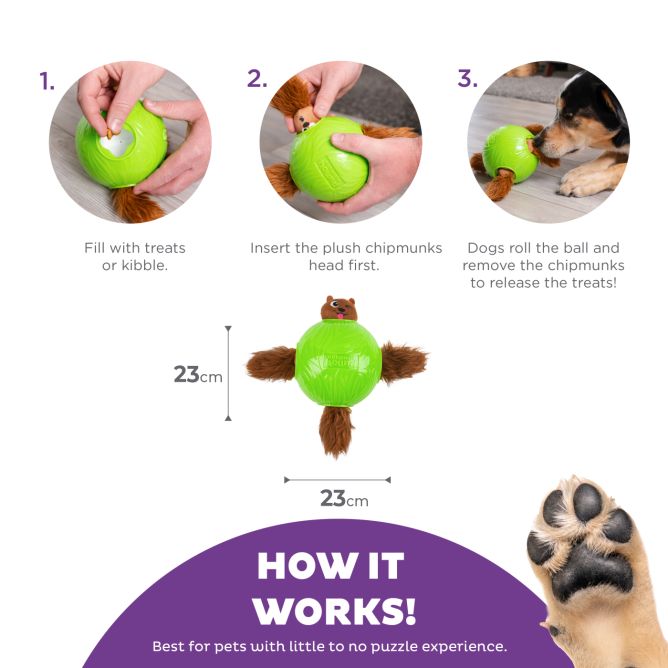 1.

Fill with treats or kibble.

2.

Insert the plush chipmunks head first.

3.

Dogs roll the ball and remove the chipmunks to release the treats!

23cm

23cm

HOW IT WORKS!

Best for pets with little to no puzzle experience.