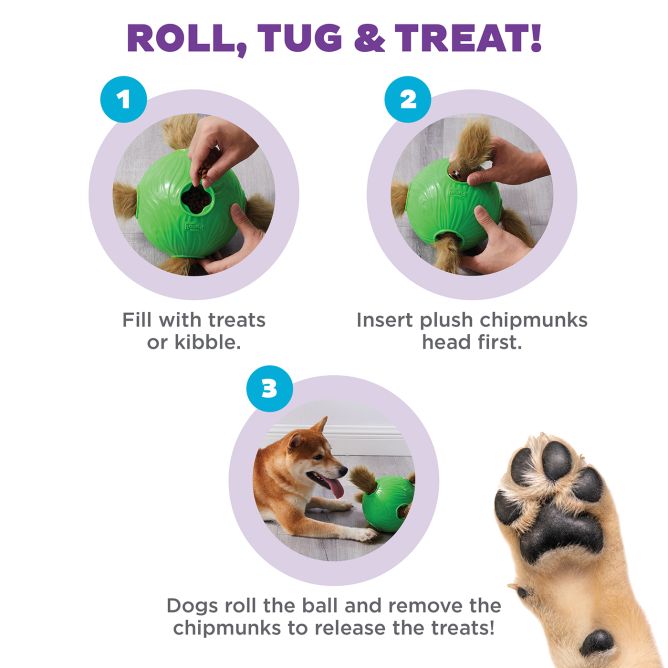 ROLL, TUG & TREAT!

1

Fill with treats or kibble.

2

Insert plush chipmunks head first.

3

Dogs roll the ball and remove the chipmunks to release the treats!