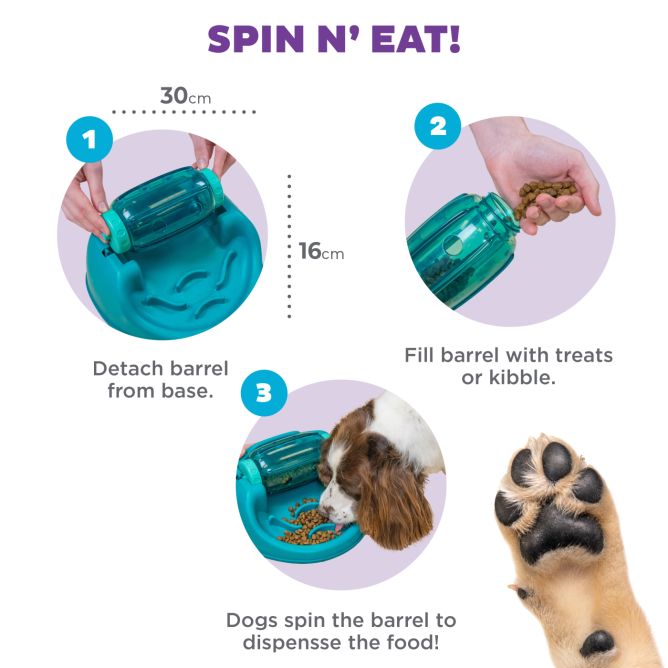 SPIN N' EAT!

30cm

1

16cm

Detach barrel from base.

2

Fill barrel with treats or kibble.

3

Dogs spin the barrel to dispensse the food!